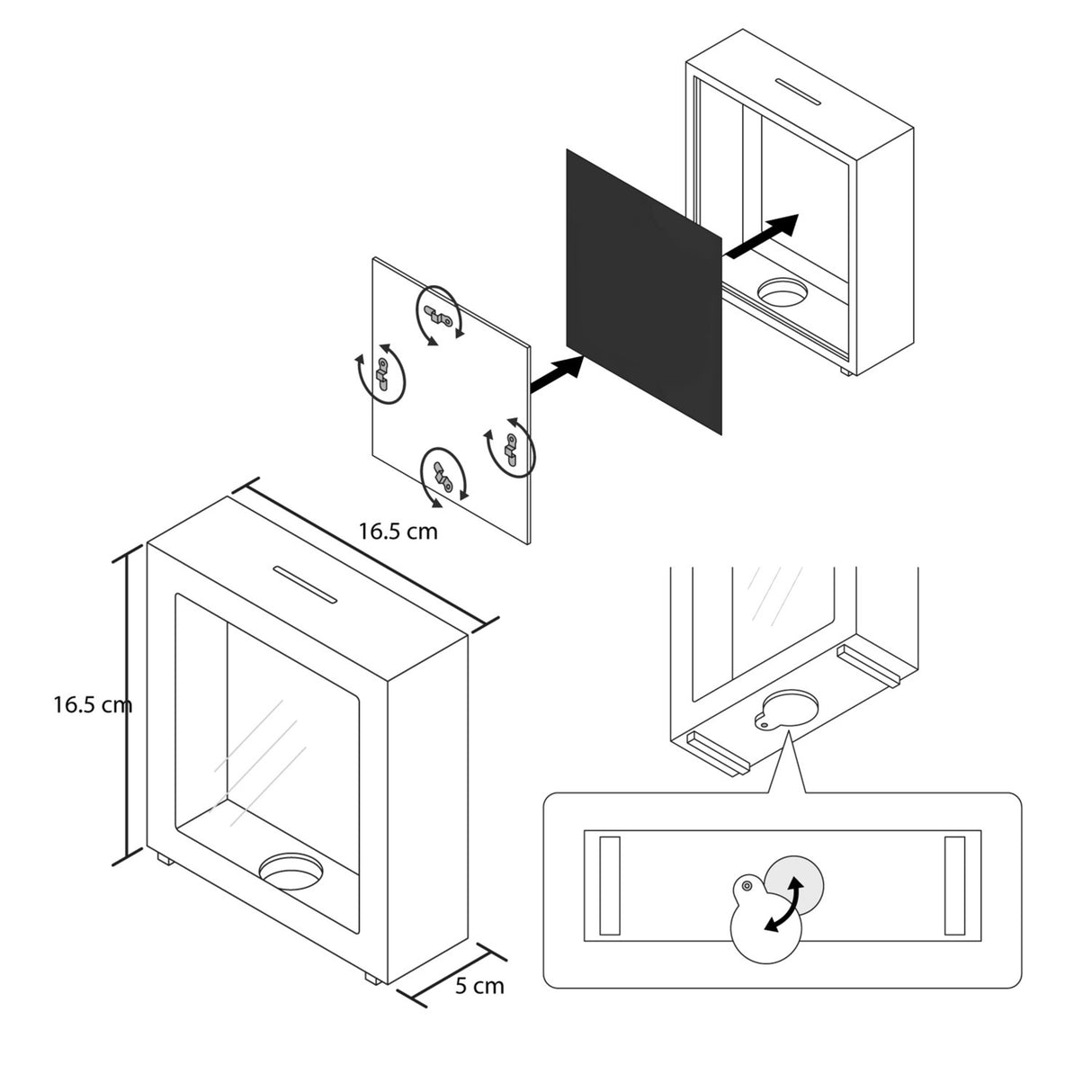 16.5 cm

16.5 cm

5 cm