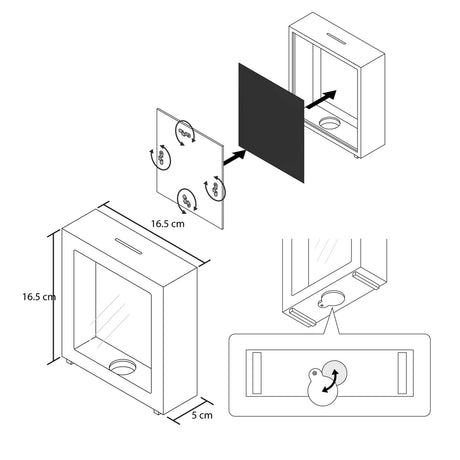 16.5 cm

16.5 cm

5 cm