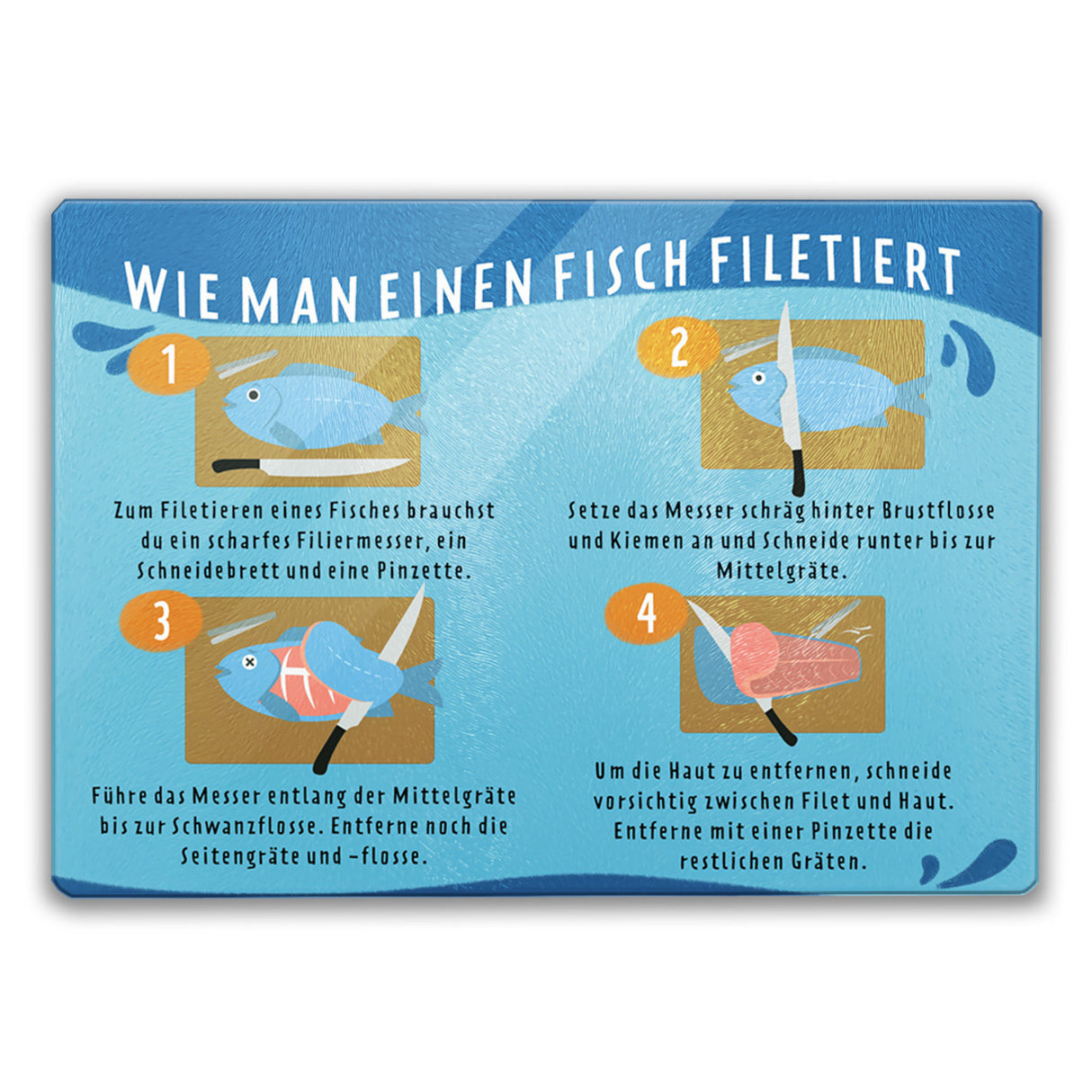 WIE MAN EINEN FISCH FILETIERT

1

Zum Filetieren eines Fisches brauchst du ein scharfes Filiermesser, ein Schneidebrett und eine Pinzette.

2

Setze das Messer schräg hinter Brustflosse und Kiemen an und Schneide runter bis zur Mittelgräte.

3

Führe das Messer entlang der Mittelgräte bis zur Schwanzflosse. Entferne noch die Seitengräte und -flosse.

4

Um die Haut zu entfernen, schneide vorsichtig zwischen Filet und Haut. Entferne mit einer Pinzette die restlichen Gräten.